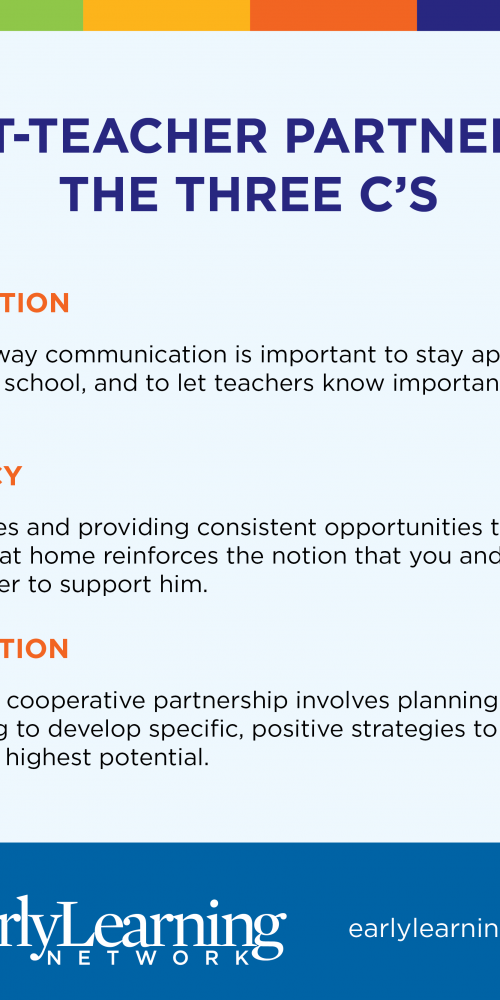 T-TEACHER PARTNE
THE THREE C'S

TION

way communication is important to stay ap school, and to let teachers know importan

CY

es and providing consistent opportunities t at home reinforces the notion that you and er to support him.

TION

cooperative partnership involves planning g to develop specific, positive strategies to highest potential.

rlyLearning
NETWORK

earlylearnin