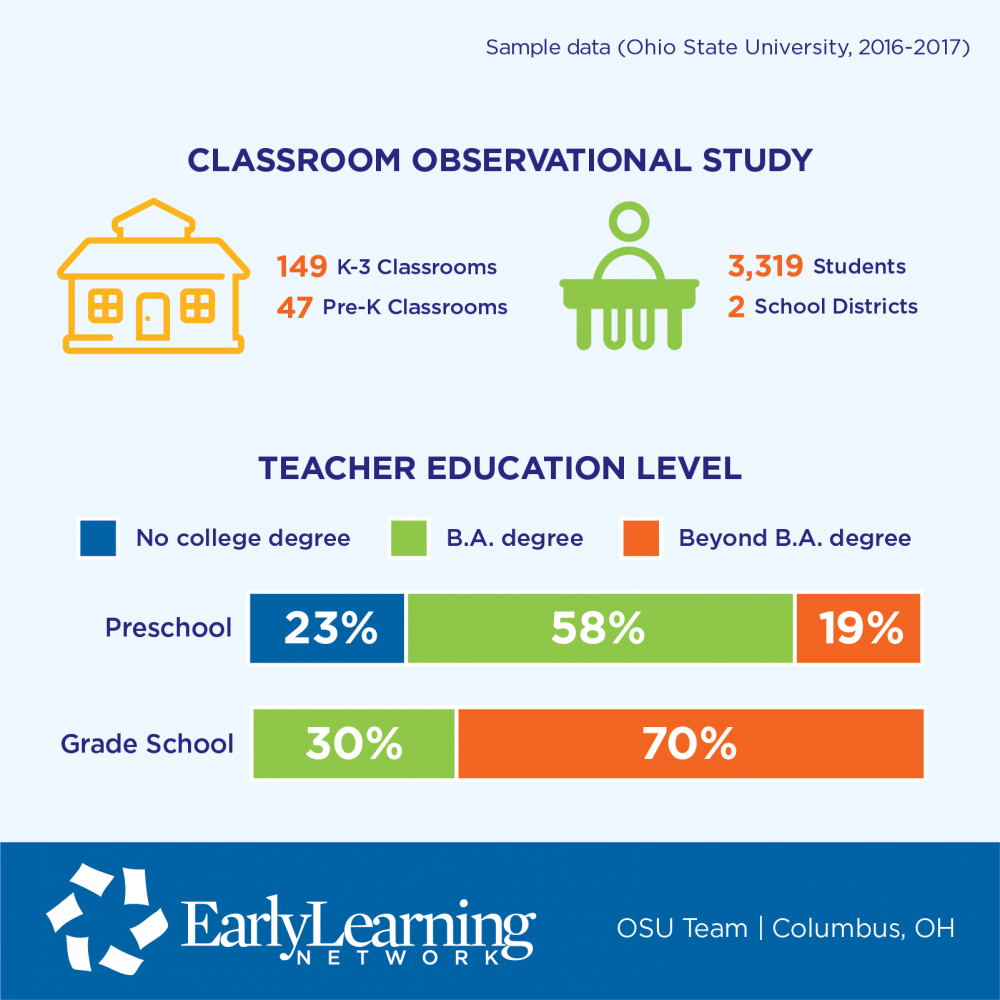 Sample data (Ohio State University, 2016-2017)

CLASSROOM OBSERVATIONAL STUDY

149 K-3 Classrooms
47 Pre-K Classrooms

3,319 Students
2 School Districts

TEACHER EDUCATION LEVEL

No college degree B.A. degree Beyond B.A. degree

Preschool 23% 58% 19%

Grade School 30% 70%

EarlyLearning NETWORK

OSU Team | Columbus, OH