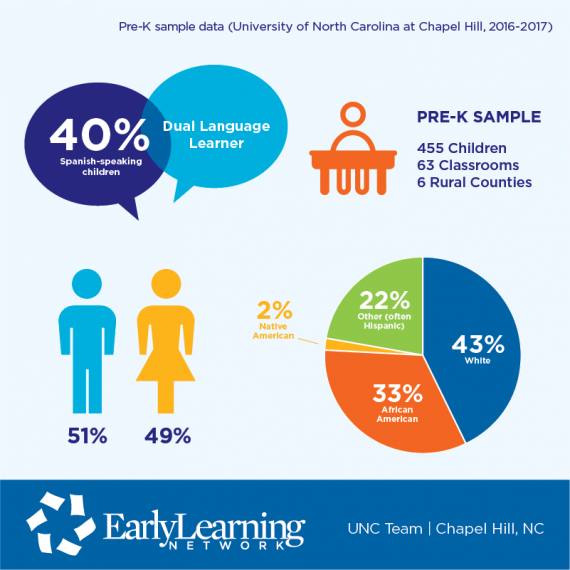 Pre-K sample data (University of North Carolina at Chapel Hill, 2016-2017)

40%
Spanish-speaking children

Dual Language Learner

PRE-K SAMPLE
455 Children
63 Classrooms
6 Rural Counties

51%
49%

2%
Native American

22%
Other (often Hispanic)

43%
White

33%
African American

EarlyLearning
NETWORK

UNC Team | Chapel Hill, NC