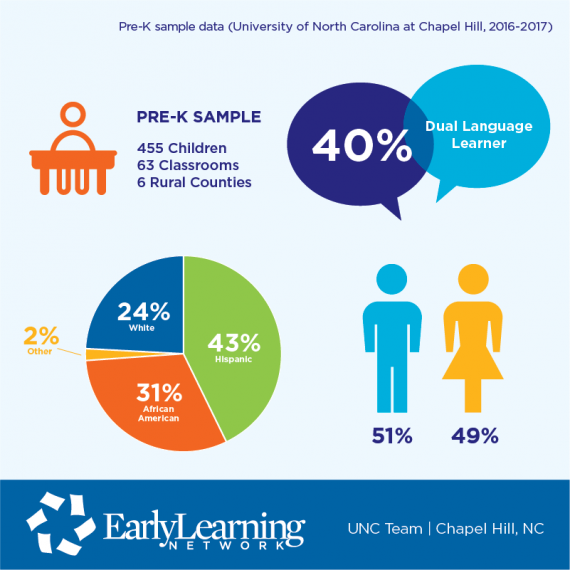 Pre-K sample data (University of North Carolina at Chapel Hill, 2016-2017)

PRE-K SAMPLE

455 Children
63 Classrooms
6 Rural Counties

40%

Dual Language Learner

24%
White

2%
Other

43%
Hispanic

31%
African American

51%

49%

EarlyLearning
NETWORK

UNC Team | Chapel Hill, NC